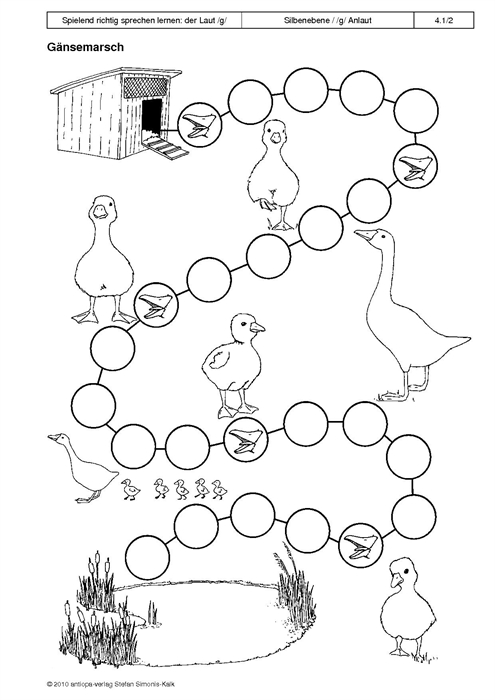 | Spielend richtig sprechen lernen: der Laut /g/ | Silbenebene / /g/ Anlaut | 4.1/2 |
|---|---|---|

Gänsemarsch

© 2010 antiopa-verlag Stefan Simonis-Kalk